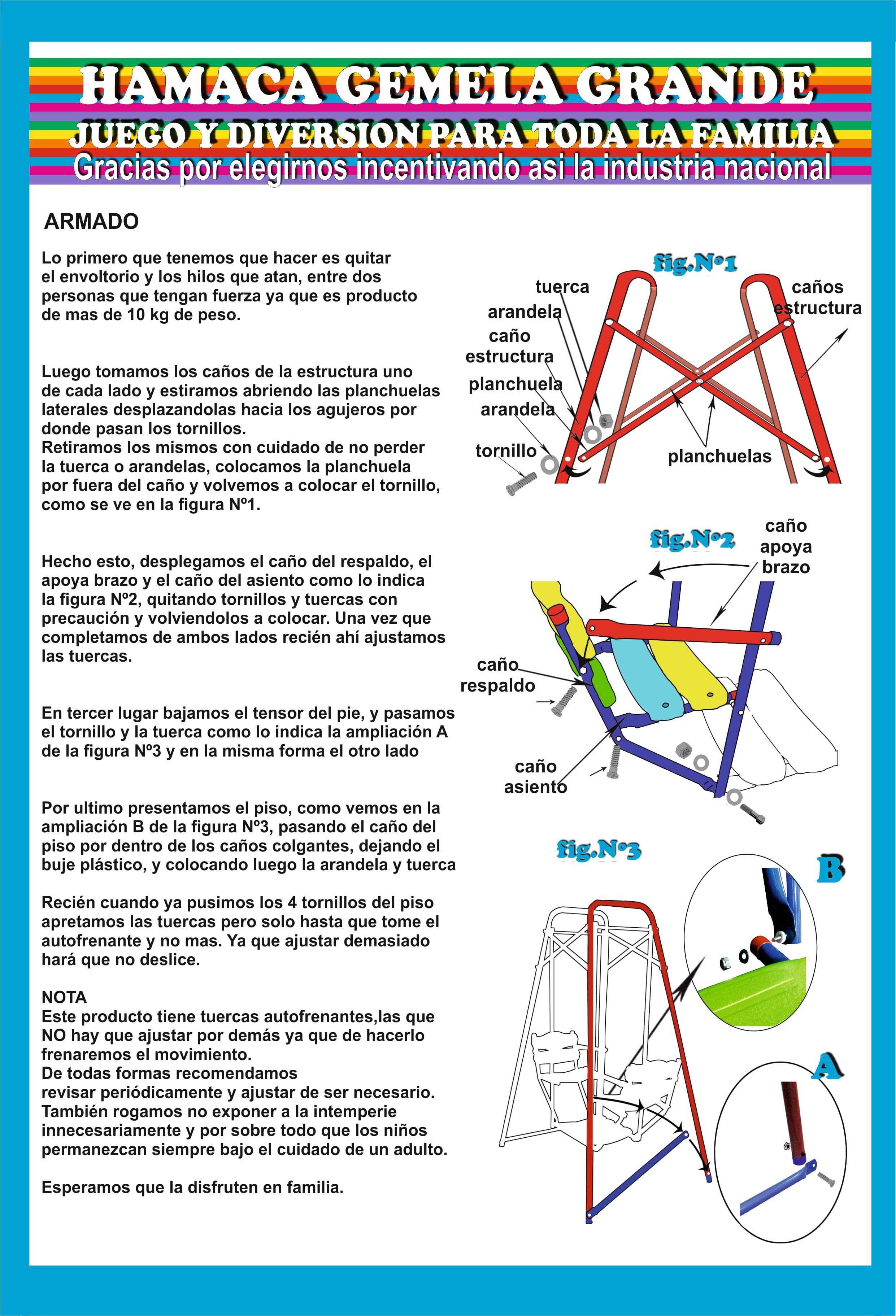 HAMACA GEMELA GRANDE
JUEGO Y DIVERSION PARA TODA LA FAMILIA
Gracias por elegirnos incentivando asi la industria nacional

ARMADO

Lo primero que tenemos que hacer es quitar el envoltorio y los hilos que atan, entre dos personas que tengan fuerza ya que es producto de mas de 10 kg de peso.

Luego tomamos los caños de la estructura uno de cada lado y estiramos abriendo las planchuelas laterales desplazandolas hacia los agujeros por donde pasan los tornillos.
Retiramos los mismos con cuidado de no perder la tuerca o arandelas, colocamos la planchuela por fuera del caño y volvemos a colocar el tornillo, como se ve en la figura Nº1.

Hecho esto, desplegamos el caño del respaldo, el apoya brazo y el caño del asiento como lo indica la figura Nº2, quitando tornillos y tuercas con precaución y volviendolos a colocar. Una vez que completamos de ambos lados recién ahí ajustamos las tuercas.

En tercer lugar bajamos el tensor del pie, y pasamos el tornillo y la tuerca como lo indica la ampliación A de la figura Nº3 y en la misma forma el otro lado

Por ultimo presentamos el piso, como vemos en la ampliación B de la figura Nº3, pasando el caño del piso por dentro de los caños colgantes, dejando el buje plástico, y colocando luego la arandela y tuerca

Recién cuando ya pusimos los 4 tornillos del piso apretamos las tuercas pero solo hasta que tome el autofrenante y no mas. Ya que ajustar demasiado hará que no deslice.

NOTA
Este producto tiene tuercas autofrenantes,las que NO hay que ajustar por demás ya que de hacerlo frenaremos el movimiento.
De todas formas recomendamos revisar periódicamente y ajustar de ser necesario.
También rogamos no exponer a la intemperie innecesariamente y por sobre todo que los niños permanezcan siempre bajo el cuidado de un adulto.

Esperamos que la disfruten en familia.

fig.Nº1
tuerca
arandela
caño estructura
planchuela
arandela
tornillo
caños estructura
planchuelas

fig.Nº2
caño apoya brazo
caño respaldo
caño asiento

fig.Nº3
B
A